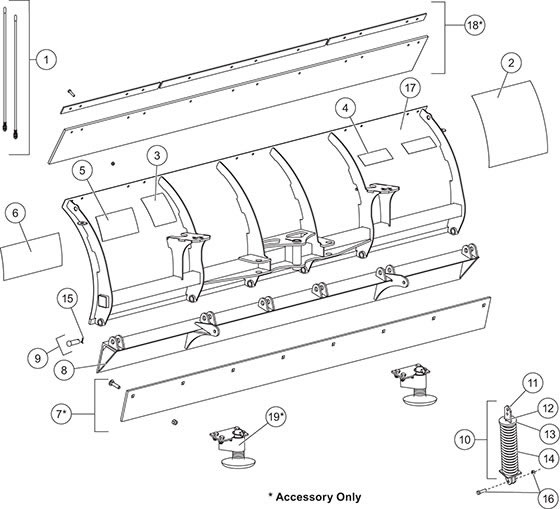 1
18*
2
17
4
3
5
6
15
9
8
7*
19*
11
12
13
10
14
16
* Accessory Only