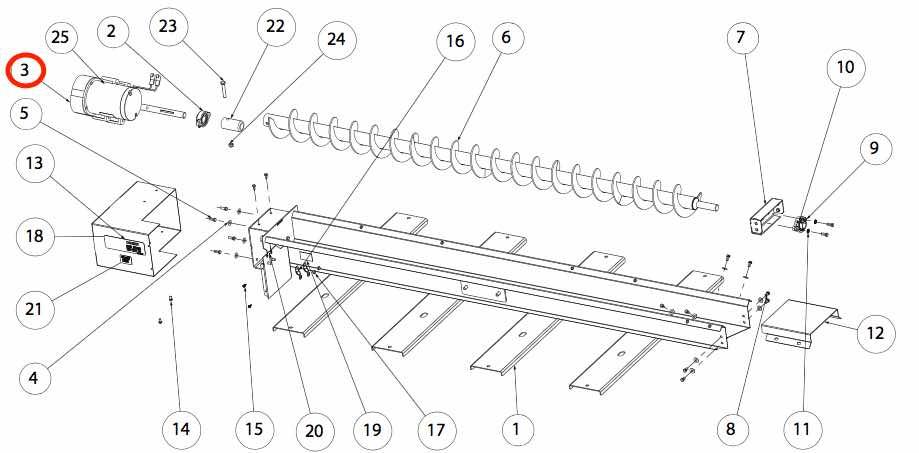 25
2
23
22
24
16
6
7
10
3
5
9
13
18
21
12
4
14
15
20
19
17
1
8
11