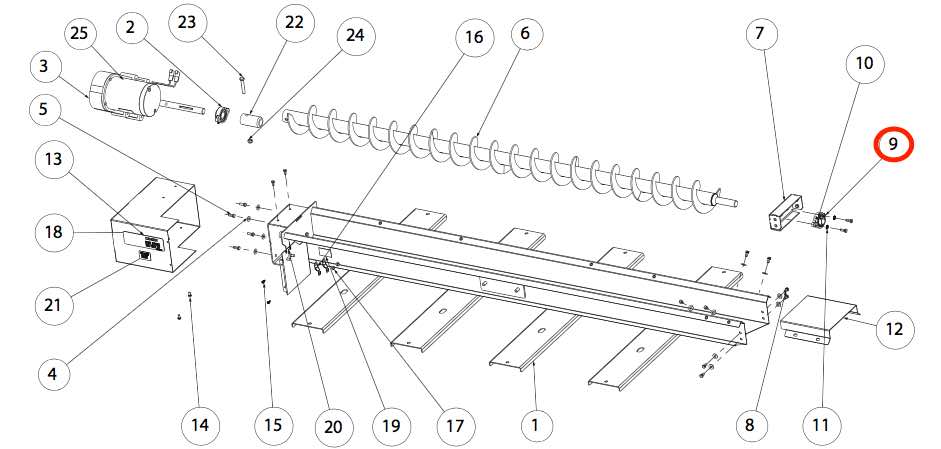 25
2
23
22
24
16
6
7
10
9
3
5
13
18
21
4
14
15
20
19
17
1
8
11
12