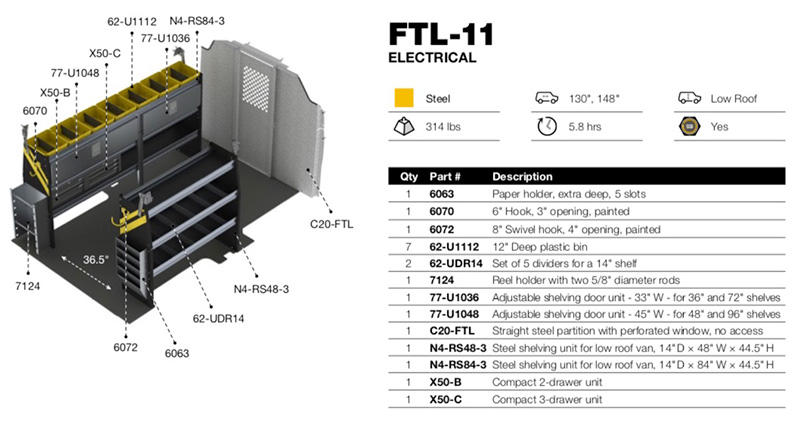 62-U1112
N4-RS84-3
77-U1036
X50-C
77-U1048
X50-B
6070
C20-FTL
36.5"
7124
N4-RS48-3
62-UDR14
6072
6063

FTL-11
ELECTRICAL

Steel
130", 148"
Low Roof
314 lbs
5.8 hrs
Yes

| Qty | Part # | Description |
|---|---|---|
| 1 | 6063 | Paper holder, extra deep, 5 slots |
| 1 | 6070 | 6" Hook, 3" opening, painted |
| 1 | 6072 | 8" Swivel hook, 4" opening, painted |
| 7 | 62-U1112 | 12" Deep plastic bin |
| 2 | 62-UDR14 | Set of 5 dividers for a 14" shelf |
| 1 | 7124 | Reel holder with two 5/8" diameter rods |
| 1 | 77-U1036 | Adjustable shelving door unit - 33" W - for 36" and 72" shelves |
| 1 | 77-U1048 | Adjustable shelving door unit - 45" W - for 48" and 96" shelves |
| 1 | C20-FTL | Straight steel partition with perforated window, no access |
| 1 | N4-RS48-3 | Steel shelving unit for low roof van, 14" D × 48" W × 44.5" H |
| 1 | N4-RS84-3 | Steel shelving unit for low roof van, 14" D × 84" W × 44.5" H |
| 1 | X50-B | Compact 2-drawer unit |
| 1 | X50-C | Compact 3-drawer unit |