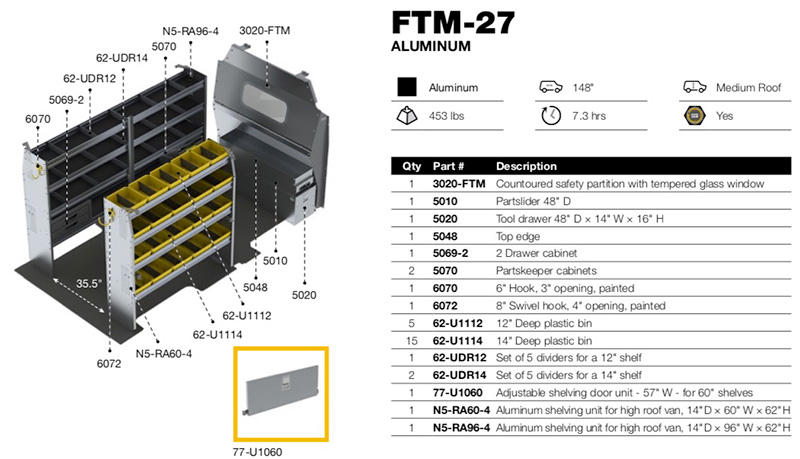 N5-RA96-4
3020-FTM
5070
62-UDR14
62-UDR12
5069-2
6070
35.5"
5010
5048
5020
62-U1112
62-U1114
N5-RA60-4
6072
77-U1060

FTM-27
ALUMINUM

Aluminum
148"
Medium Roof
453 lbs
7.3 hrs
Yes

| Qty | Part # | Description |
|---|---|---|
| 1 | 3020-FTM | Countoured safety partition with tempered glass window |
| 1 | 5010 | Partslider 48" D |
| 1 | 5020 | Tool drawer 48" D × 14" W × 16" H |
| 1 | 5048 | Top edge |
| 1 | 5069-2 | 2 Drawer cabinet |
| 2 | 5070 | Partskeeper cabinets |
| 1 | 6070 | 6" Hook, 3" opening, painted |
| 1 | 6072 | 8" Swivel hook, 4" opening, painted |
| 5 | 62-U1112 | 12" Deep plastic bin |
| 15 | 62-U1114 | 14" Deep plastic bin |
| 1 | 62-UDR12 | Set of 5 dividers for a 12" shelf |
| 2 | 62-UDR14 | Set of 5 dividers for a 14" shelf |
| 1 | 77-U1060 | Adjustable shelving door unit - 57" W - for 60" shelves |
| 1 | N5-RA60-4 | Aluminum shelving unit for high roof van, 14" D × 60" W × 62" H |
| 1 | N5-RA96-4 | Aluminum shelving unit for high roof van, 14" D × 96" W × 62" H |