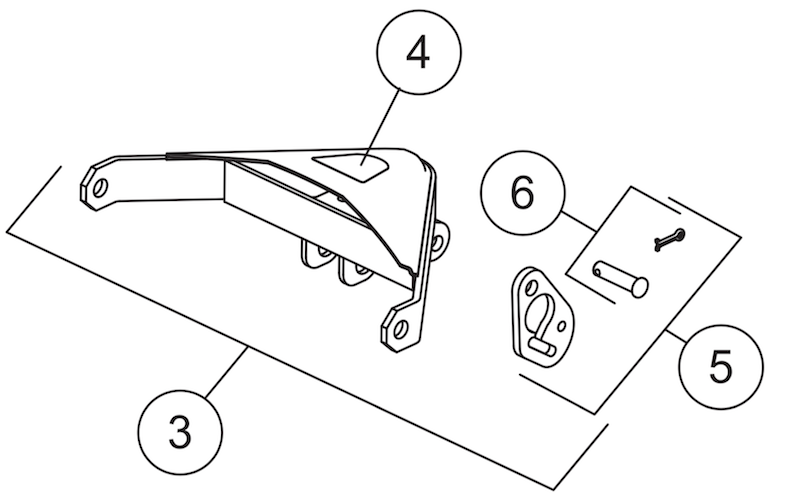 4

6

5

3