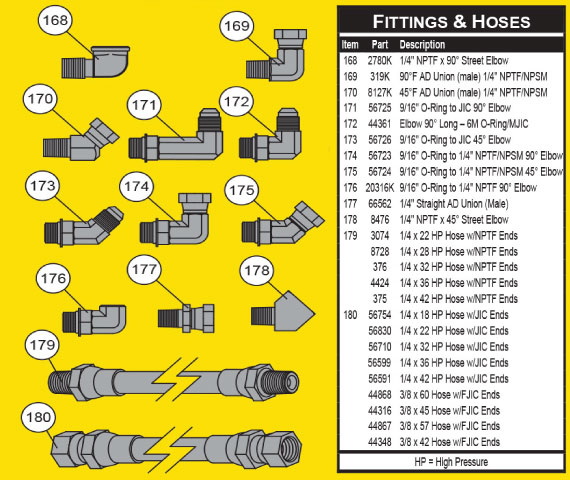 168

169

170

171

172

173

174

175

176

177

178

179

180

FITTINGS & HOSES

| Item | Part | Description |
|---|---|---|
| 168 | 2780K | 1/4" NPTF x 90° Street Elbow |
| 169 | 319K | 90°F AD Union (male) 1/4" NPTF/NPSM |
| 170 | 8127K | 45°F AD Union (male) 1/4" NPTF/NPSM |
| 171 | 56725 | 9/16" O-Ring to JIC 90° Elbow |
| 172 | 44361 | Elbow 90° Long – 6M O-Ring/MJIC |
| 173 | 56726 | 9/16" O-Ring to JIC 45° Elbow |
| 174 | 56723 | 9/16" O-Ring to 1/4" NPTF/NPSM 90° Elbow |
| 175 | 56724 | 9/16" O-Ring to 1/4" NPTF/NPSM 45° Elbow |
| 176 | 20316K | 9/16" O-Ring to 1/4" NPTF 90° Elbow |
| 177 | 66562 | 1/4" Straight AD Union (Male) |
| 178 | 8476 | 1/4" NPTF x 45° Street Elbow |
| 179 | 3074 | 1/4 x 22 HP Hose w/NPTF Ends |
| | 8728 | 1/4 x 28 HP Hose w/NPTF Ends |
| | 376 | 1/4 x 32 HP Hose w/NPTF Ends |
| | 4424 | 1/4 x 36 HP Hose w/NPTF Ends |
| | 375 | 1/4 x 42 HP Hose w/NPTF Ends |
| 180 | 56754 | 1/4 x 18 HP Hose w/JIC Ends |
| | 56830 | 1/4 x 22 HP Hose w/JIC Ends |
| | 56710 | 1/4 x 32 HP Hose w/JIC Ends |
| | 56599 | 1/4 x 36 HP Hose w/JIC Ends |
| | 56591 | 1/4 x 42 HP Hose w/JIC Ends |
| | 44868 | 3/8 x 60 Hose w/FJIC Ends |
| | 44316 | 3/8 x 45 Hose w/FJIC Ends |
| | 44867 | 3/8 x 57 Hose w/FJIC Ends |
| | 44348 | 3/8 x 42 Hose w/FJIC Ends |

HP = High Pressure