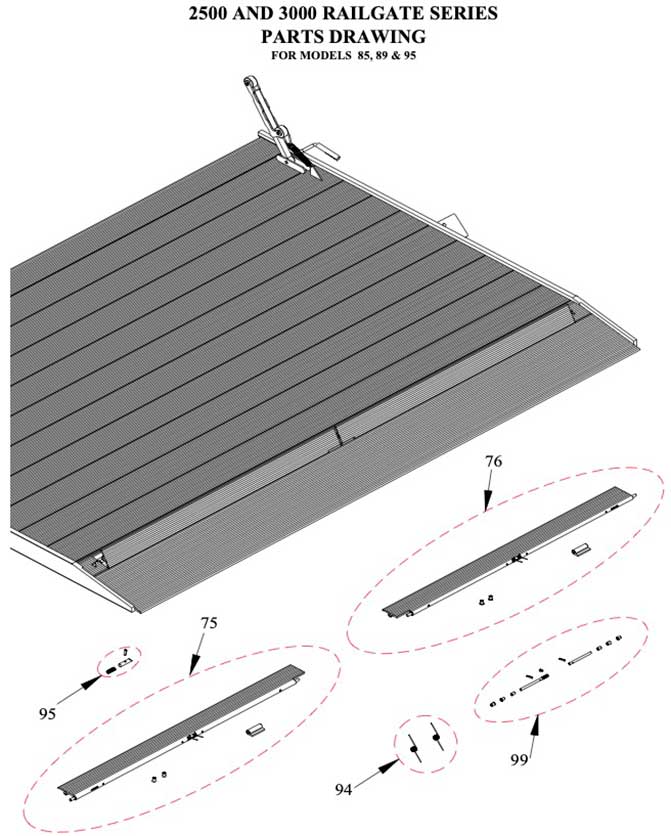 2500 AND 3000 RAILGATE SERIES
PARTS DRAWING
FOR MODELS 85, 89 & 95

76

75

95

99

94